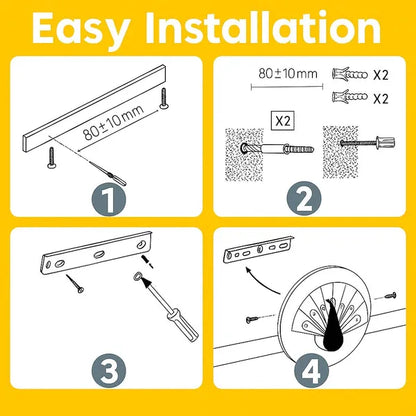 Easy Installation

80±10mm

1

80±10mm

X2

X2

X2

2

3

4